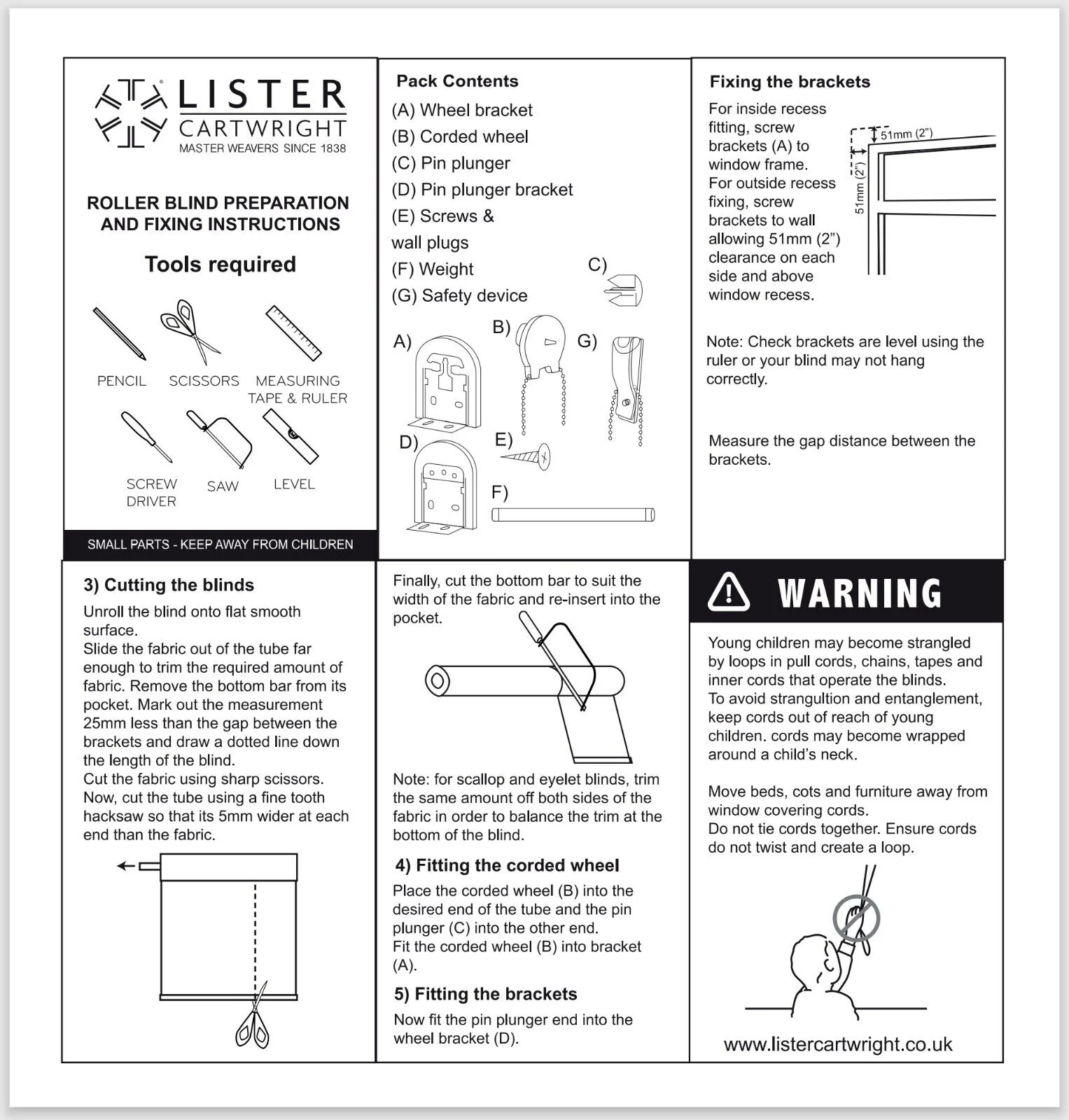 LISTER
CARTWRIGHT
MASTER WEAVERS SINCE 1838

ROLLER BLIND PREPARATION AND FIXING INSTRUCTIONS

Tools required

PENCIL SCISSORS MEASURING TAPE & RULER

SCREW DRIVER SAW LEVEL

SMALL PARTS - KEEP AWAY FROM CHILDREN

Pack Contents
(A) Wheel bracket
(B) Corded wheel
(C) Pin plunger
(D) Pin plunger bracket
(E) Screws & wall plugs
(F) Weight
(G) Safety device

C)
A) B) G)
D) E)
F)

Fixing the brackets
For inside recess fitting, screw brackets (A) to window frame.
For outside recess fixing, screw brackets to wall allowing 51mm (2") clearance on each side and above window recess.

51mm (2")
51mm (2")

Note: Check brackets are level using the ruler or your blind may not hang correctly.

Measure the gap distance between the brackets.

3) Cutting the blinds
Unroll the blind onto flat smooth surface.
Slide the fabric out of the tube far enough to trim the required amount of fabric. Remove the bottom bar from its pocket. Mark out the measurement 25mm less than the gap between the brackets and draw a dotted line down the length of the blind.
Cut the fabric using sharp scissors.
Now, cut the tube using a fine tooth hacksaw so that its 5mm wider at each end than the fabric.

Finally, cut the bottom bar to suit the width of the fabric and re-insert into the pocket.

Note: for scallop and eyelet blinds, trim the same amount off both sides of the fabric in order to balance the trim at the bottom of the blind.

4) Fitting the corded wheel
Place the corded wheel (B) into the desired end of the tube and the pin plunger (C) into the other end.
Fit the corded wheel (B) into bracket (A).

5) Fitting the brackets
Now fit the pin plunger end into the wheel bracket (D).

WARNING

Young children may become strangled by loops in pull cords, chains, tapes and inner cords that operate the blinds.
To avoid strangultion and entanglement, keep cords out of reach of young children. cords may become wrapped around a child's neck.

Move beds, cots and furniture away from window covering cords.
Do not tie cords together. Ensure cords do not twist and create a loop.

www.listercartwright.co.uk