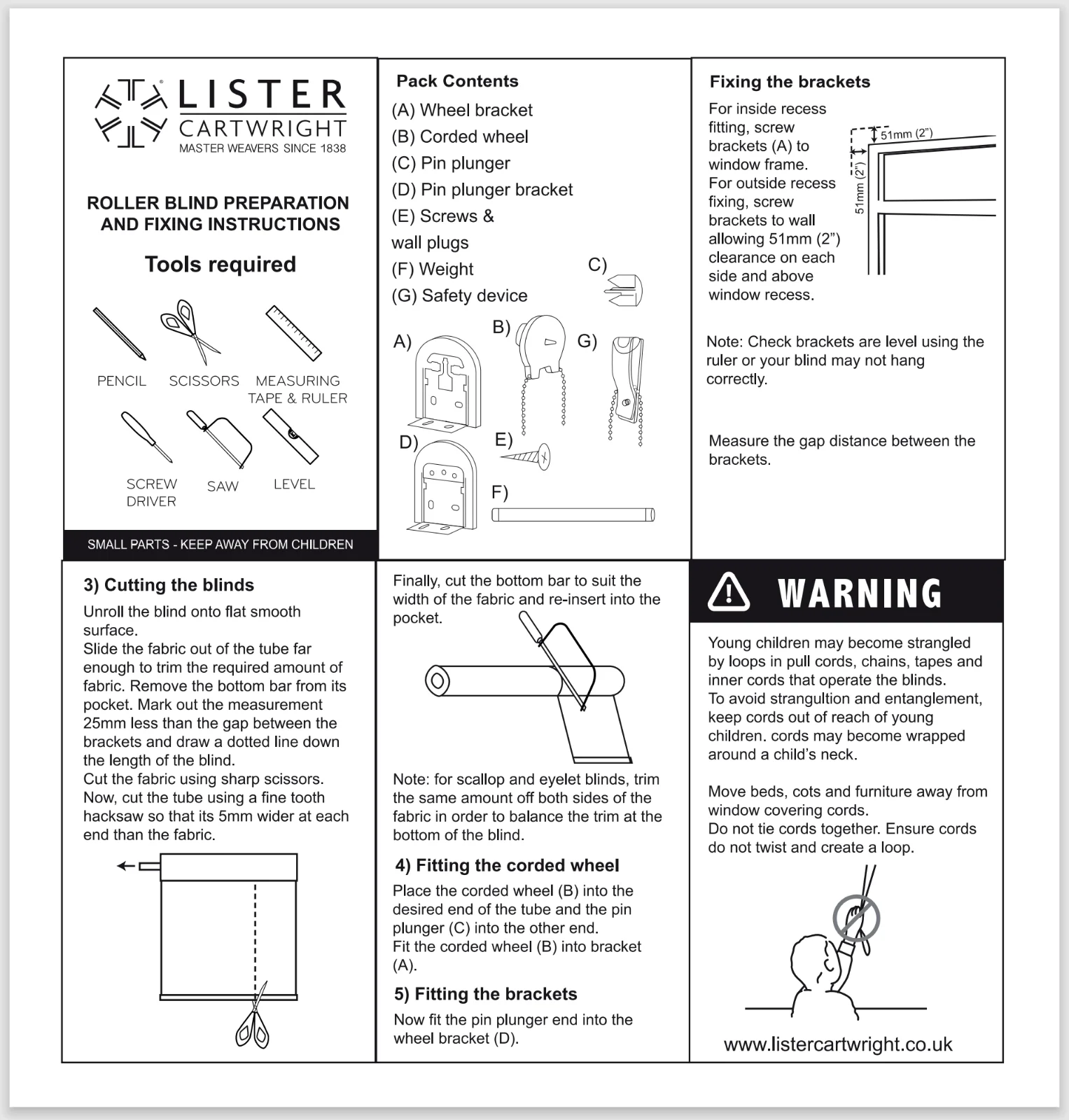 LISTER
CARTWRIGHT
MASTER WEAVERS SINCE 1838

ROLLER BLIND PREPARATION AND FIXING INSTRUCTIONS

Tools required

PENCIL SCISSORS MEASURING TAPE & RULER

SCREW DRIVER SAW LEVEL

SMALL PARTS - KEEP AWAY FROM CHILDREN

Pack Contents
(A) Wheel bracket
(B) Corded wheel
(C) Pin plunger
(D) Pin plunger bracket
(E) Screws & wall plugs
(F) Weight
(G) Safety device

C)
A) B) G)
D) E)
F)

Fixing the brackets
For inside recess fitting, screw brackets (A) to window frame.
For outside recess fixing, screw brackets to wall allowing 51mm (2") clearance on each side and above window recess.

51mm (2")
51mm (2")

Note: Check brackets are level using the ruler or your blind may not hang correctly.

Measure the gap distance between the brackets.

3) Cutting the blinds
Unroll the blind onto flat smooth surface.
Slide the fabric out of the tube far enough to trim the required amount of fabric. Remove the bottom bar from its pocket. Mark out the measurement 25mm less than the gap between the brackets and draw a dotted line down the length of the blind.
Cut the fabric using sharp scissors.
Now, cut the tube using a fine tooth hacksaw so that its 5mm wider at each end than the fabric.

Finally, cut the bottom bar to suit the width of the fabric and re-insert into the pocket.

Note: for scallop and eyelet blinds, trim the same amount off both sides of the fabric in order to balance the trim at the bottom of the blind.

4) Fitting the corded wheel
Place the corded wheel (B) into the desired end of the tube and the pin plunger (C) into the other end.
Fit the corded wheel (B) into bracket (A).

5) Fitting the brackets
Now fit the pin plunger end into the wheel bracket (D).

WARNING

Young children may become strangled by loops in pull cords, chains, tapes and inner cords that operate the blinds.
To avoid strangultion and entanglement, keep cords out of reach of young children. cords may become wrapped around a child's neck.

Move beds, cots and furniture away from window covering cords.
Do not tie cords together. Ensure cords do not twist and create a loop.

www.listercartwright.co.uk